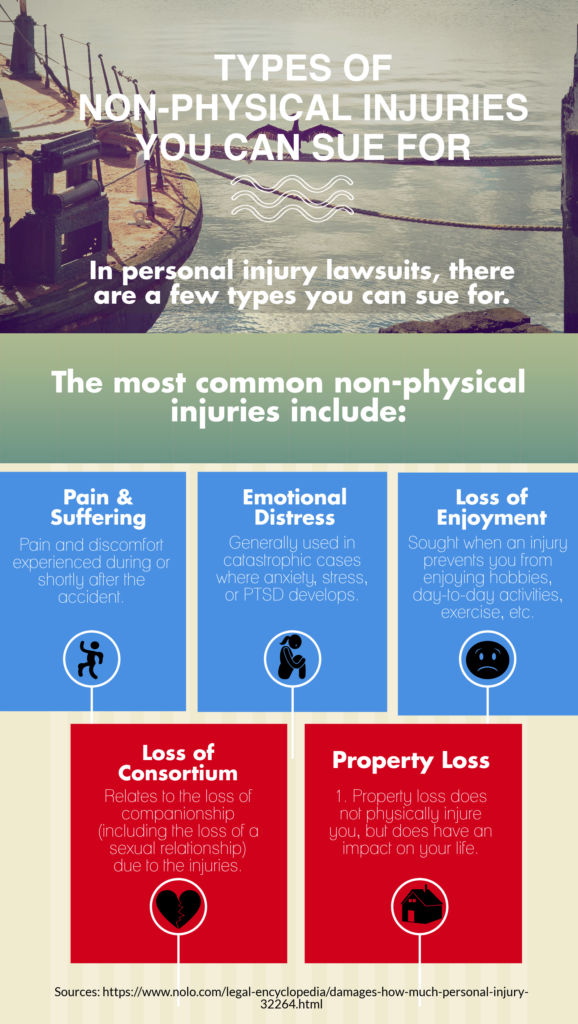 TYPES OF NON-PHYSICAL INJURIES YOU CAN SUE FOR

In personal injury lawsuits, there are a few types you can sue for.

The most common non-physical injuries include:

Pain & Suffering

Pain and discomfort experienced during or shortly after the accident.

Emotional Distress

Generally used in catastrophic cases where anxiety, stress, or PTSD develops.

Loss of Enjoyment

Sought when an injury prevents you from enjoying hobbies, day-to-day activities, exercise, etc.

Loss of Consortium

Relates to the loss of companionship (including the loss of a sexual relationship) due to the injuries.

Property Loss

1. Property loss does not physically injure you, but does have an impact on your life.

Sources: https://www.nolo.com/legal-encyclopedia/damages-how-much-personal-injury-32264.html